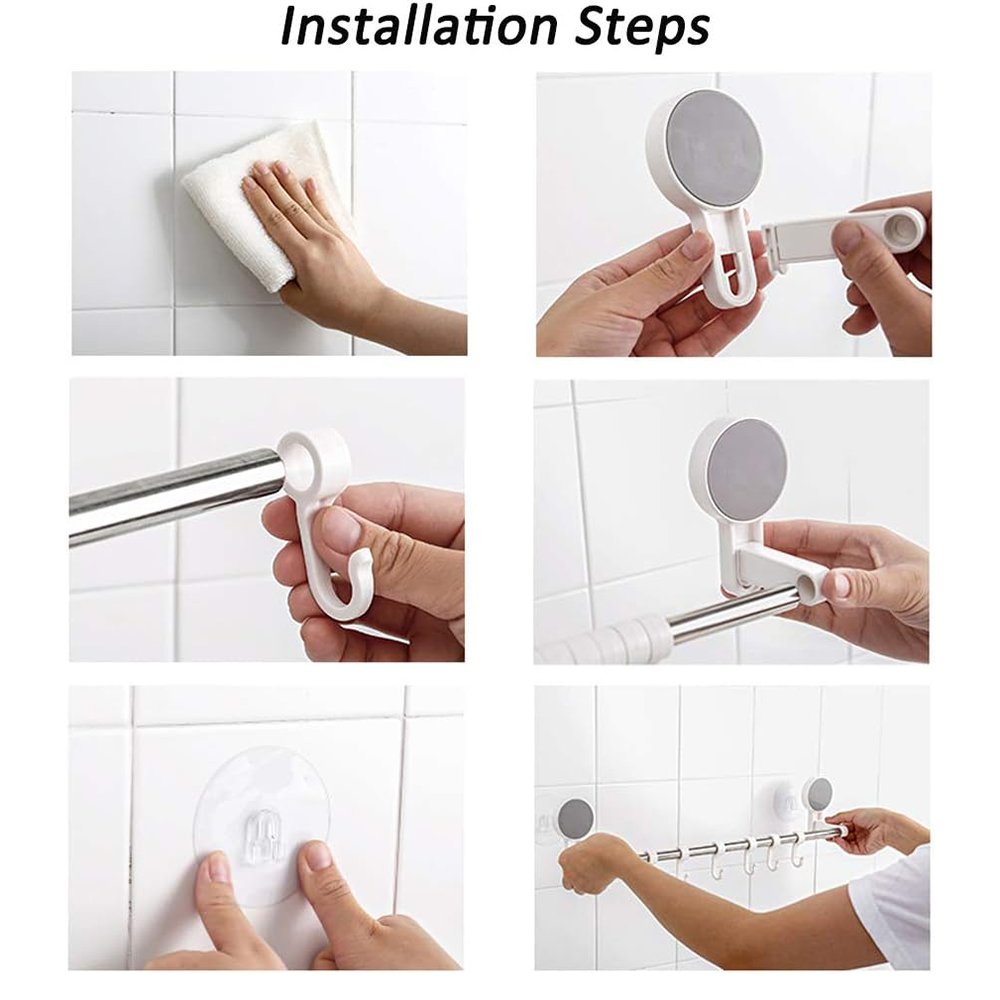 Installation Steps