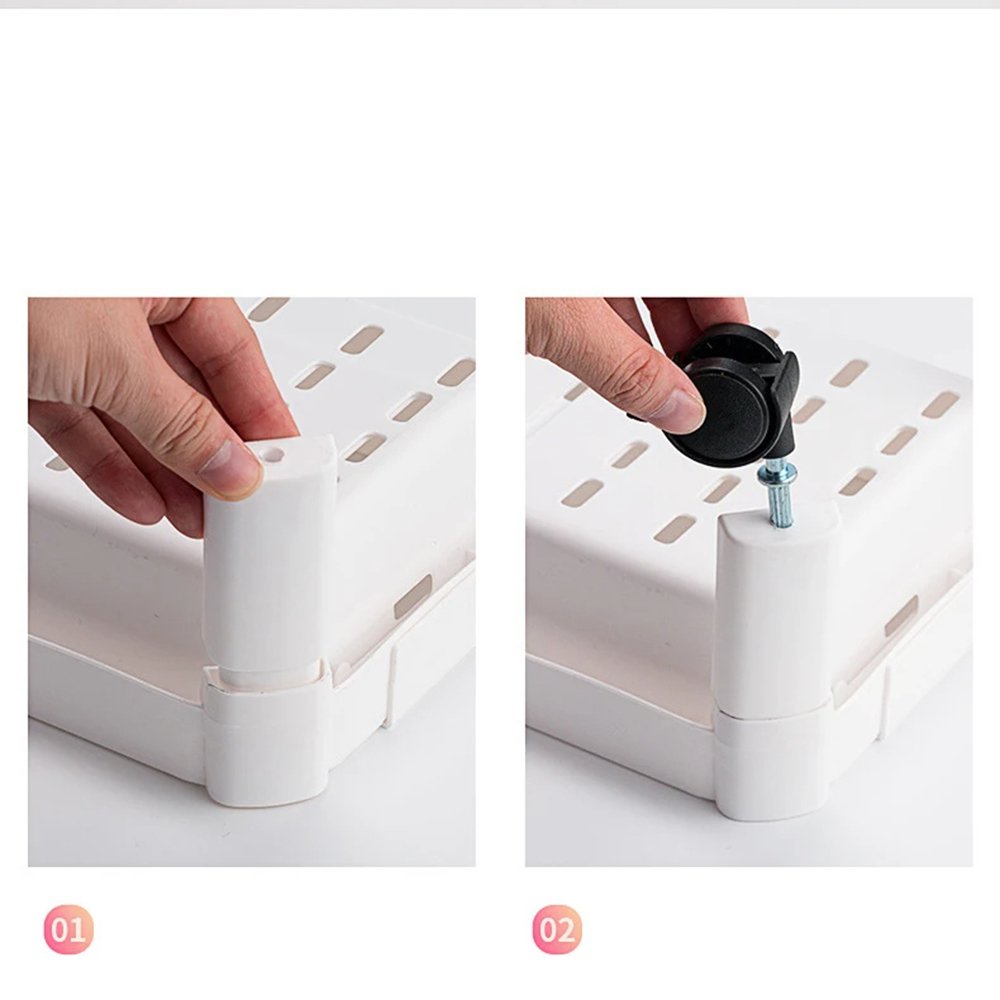 01

02